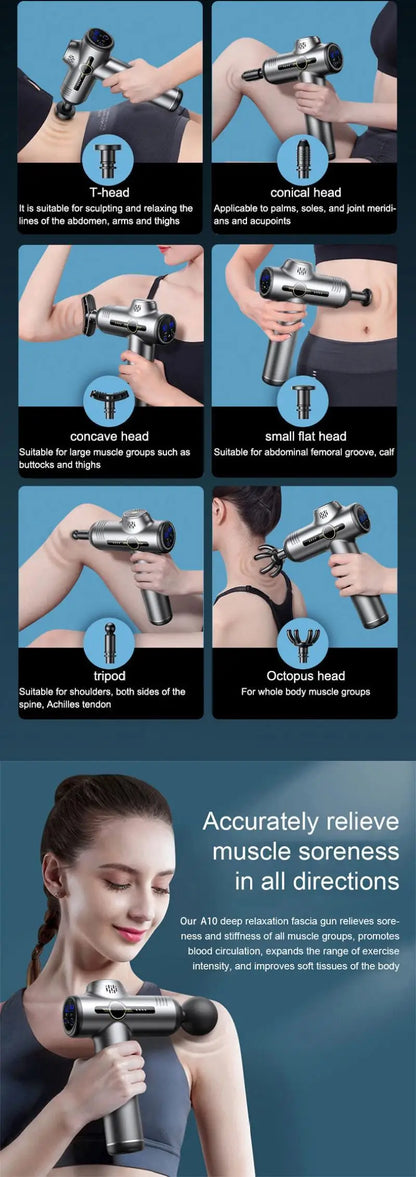 T-head
It is suitable for sculpting and relaxing the lines of the abdomen, arms and thighs

conical head
Applicable to palms, soles, and joint meridians and acupoints

concave head
Suitable for large muscle groups such as buttocks and thighs

small flat head
Suitable for abdominal femoral groove, calf

tripod
Suitable for shoulders, both sides of the spine, Achilles tendon

Octopus head
For whole body muscle groups

Accurately relieve muscle soreness in all directions

Our A10 deep relaxation fascia gun relieves soreness and stiffness of all muscle groups, promotes blood circulation, expands the range of exercise intensity, and improves soft tissues of the body